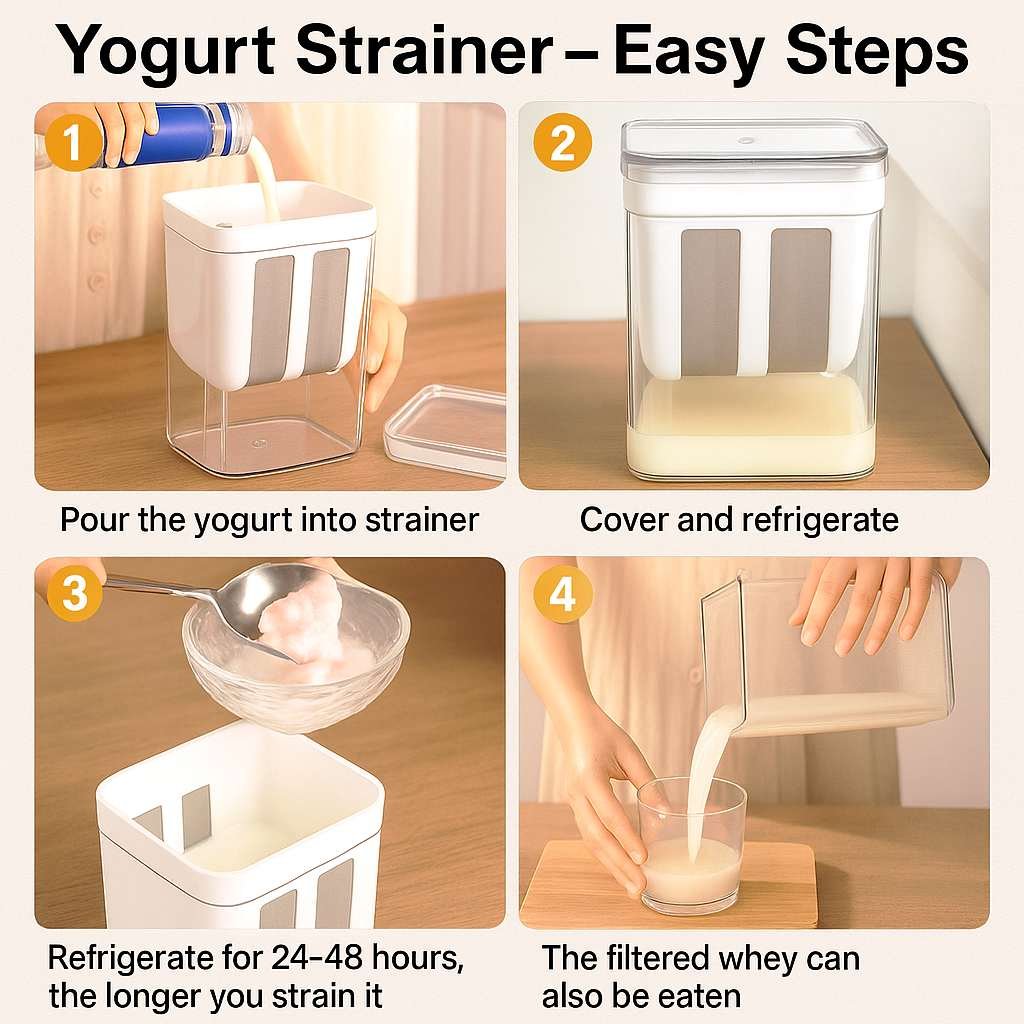 Yogurt Strainer – Easy Steps

1

Pour the yogurt into strainer

2

Cover and refrigerate

3

Refrigerate for 24-48 hours, the longer you strain it

4

The filtered whey can also be eaten