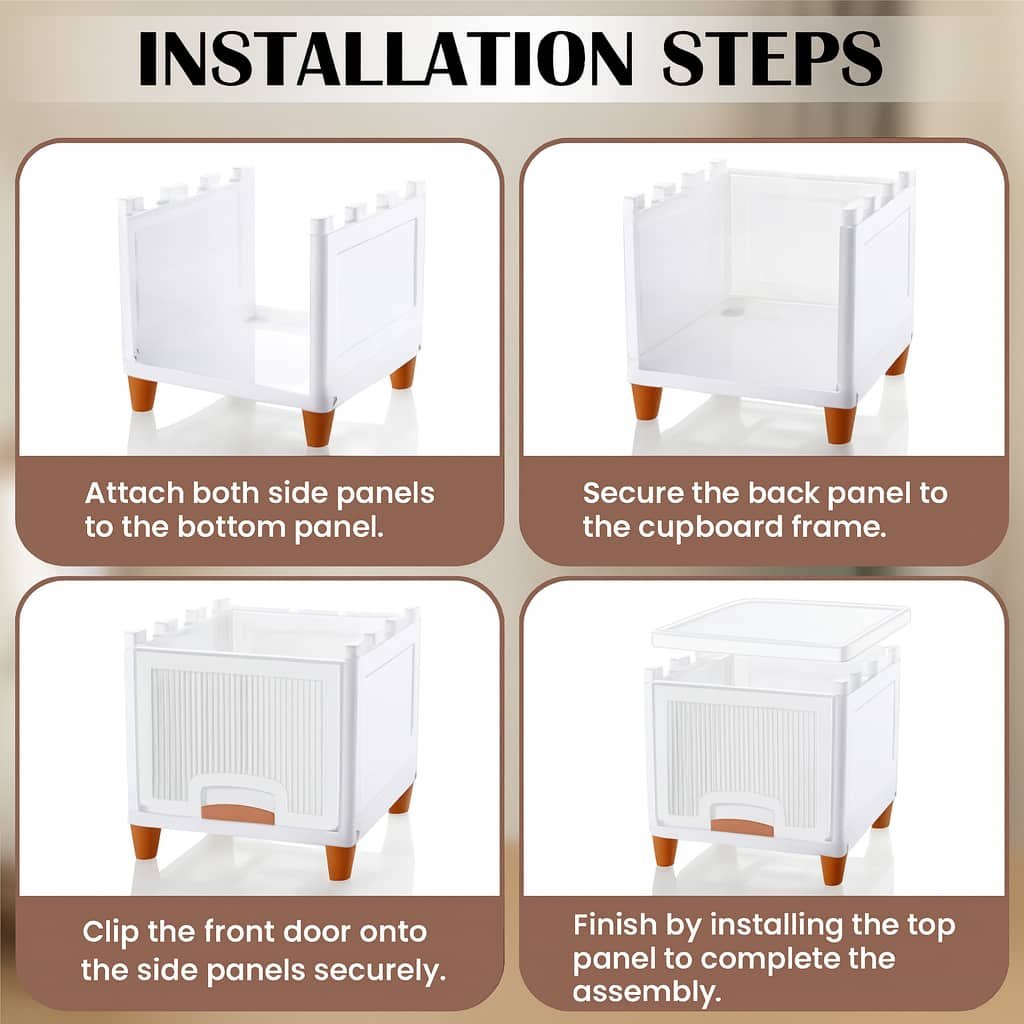 INSTALLATION STEPS

Attach both side panels to the bottom panel.

Secure the back panel to the cupboard frame.

Clip the front door onto the side panels securely.

Finish by installing the top panel to complete the assembly.